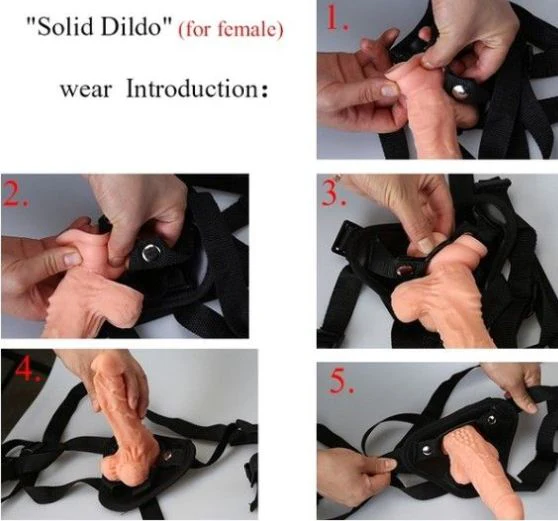 "Solid Dildo" (for female)

wear Introduction:

1.

2.

3.

4.

5.